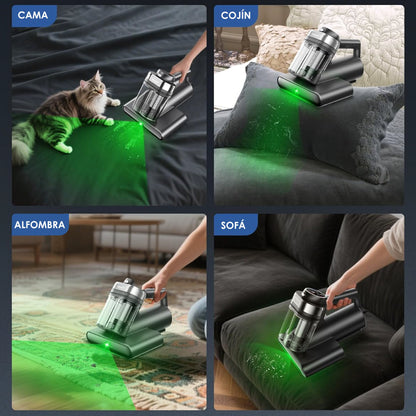 CAMA

COJÍN

ALFOMBRA

SOFÁ